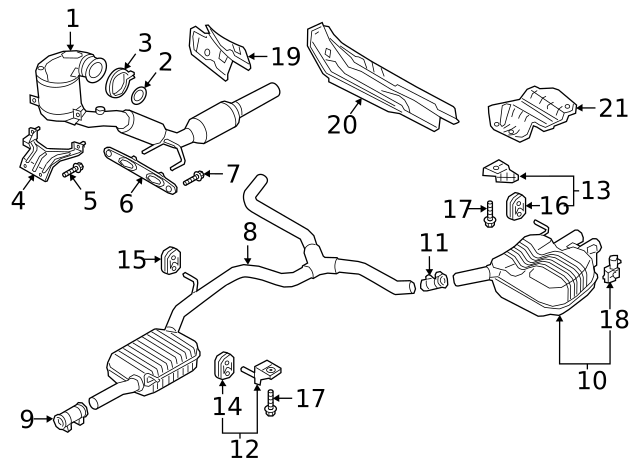 1
3
2
19
20
21
4
5
6
7
13
17
16
8
11
15
18
10
9
14
17
12