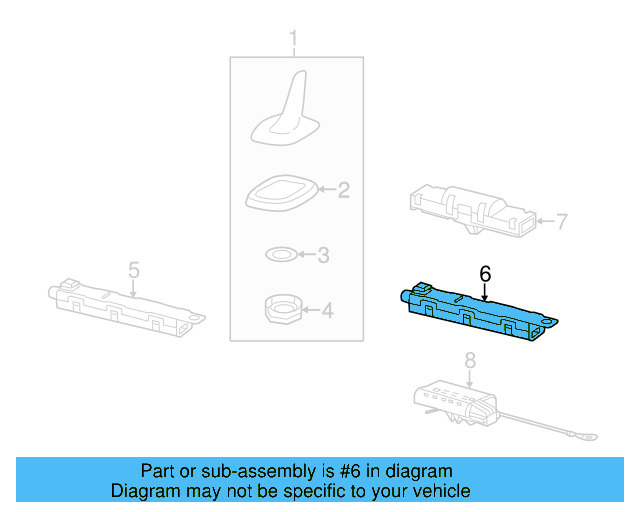 1
2
3
4
5
6
7
8

Part or sub-assembly is #6 in diagram
Diagram may not be specific to your vehicle