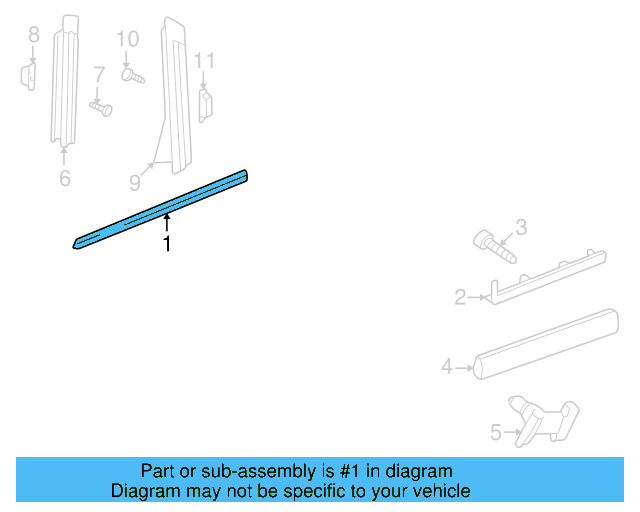 8
10
7
11
6
9
1
3
2
4
5

Part or sub-assembly is #1 in diagram
Diagram may not be specific to your vehicle