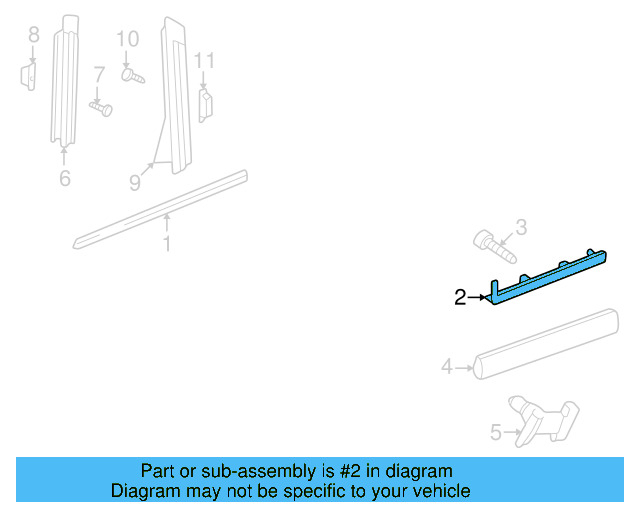 8
10
11
7
6
9
1
3
2
4
5

Part or sub-assembly is #2 in diagram
Diagram may not be specific to your vehicle