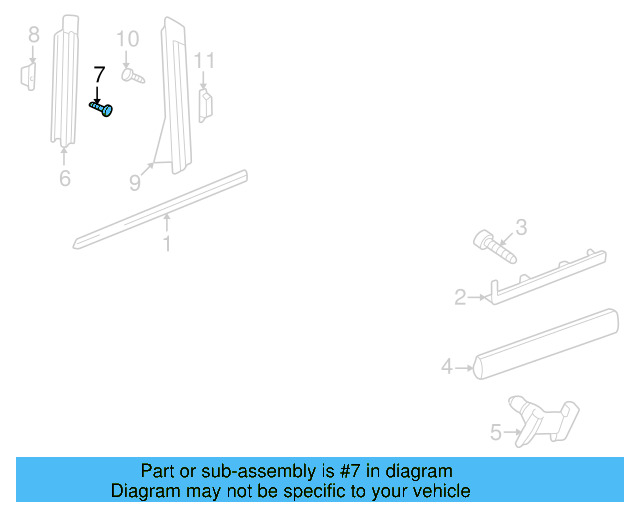 8
10
7
11
6
9
1
3
2
4
5

Part or sub-assembly is #7 in diagram
Diagram may not be specific to your vehicle