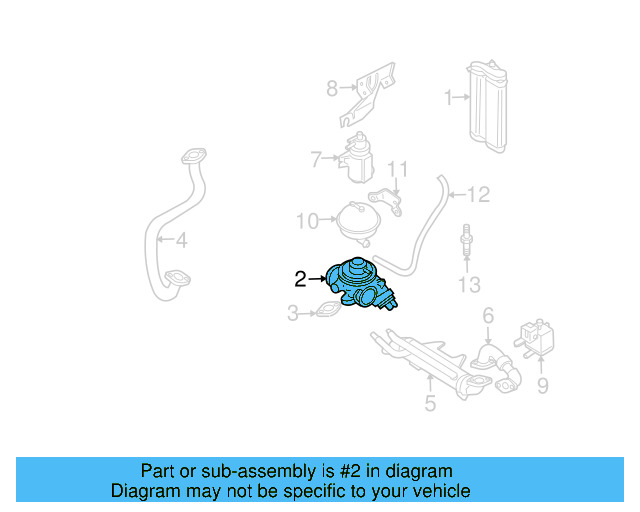 8
1
7
11
12
10
4
13
2
3
6
9
5

Part or sub-assembly is #2 in diagram
Diagram may not be specific to your vehicle