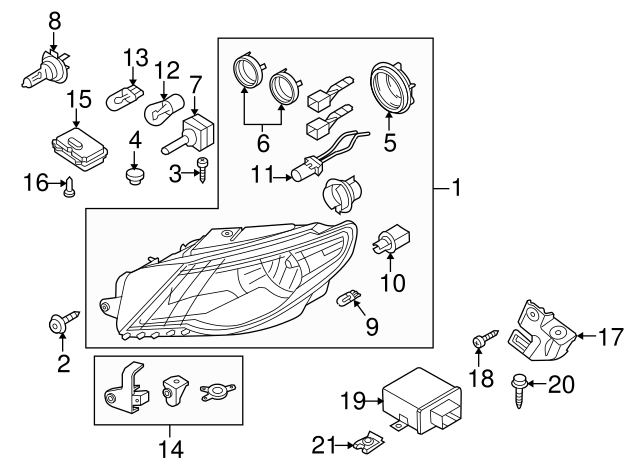 8
13
12
7
15
4
3
16
6
5
11
1
10
9
2
14
17
18
20
19
21