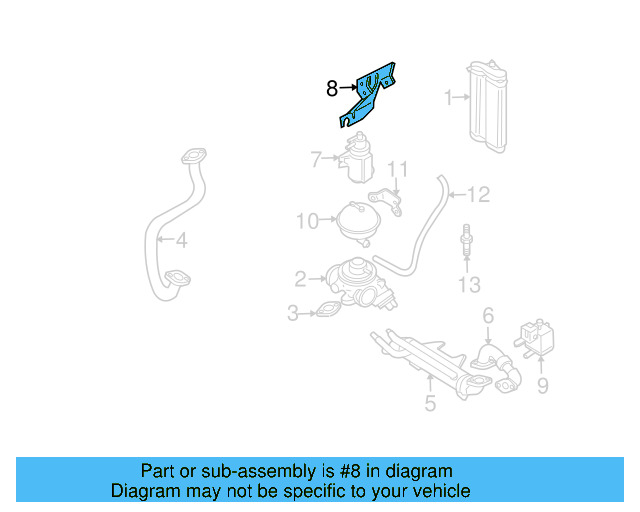 8
1
7
11
12
10
4
2
13
3
6
9
5

Part or sub-assembly is #8 in diagram
Diagram may not be specific to your vehicle