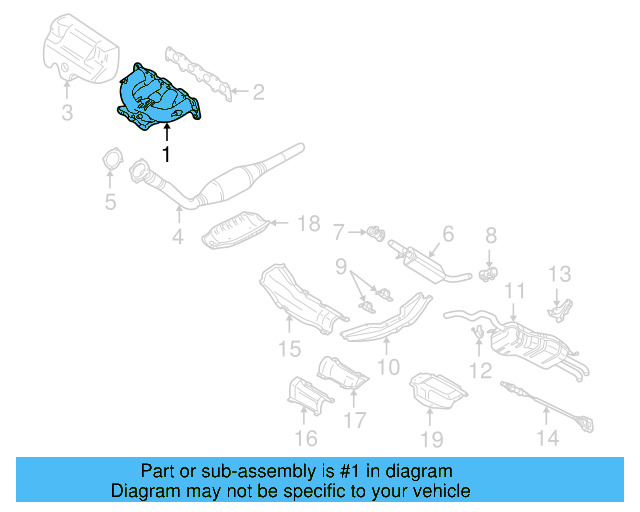 3
2
1
5
4
18
7
6
8
9
13
11
15
10
12
17
16
19
14

Part or sub-assembly is #1 in diagram
Diagram may not be specific to your vehicle