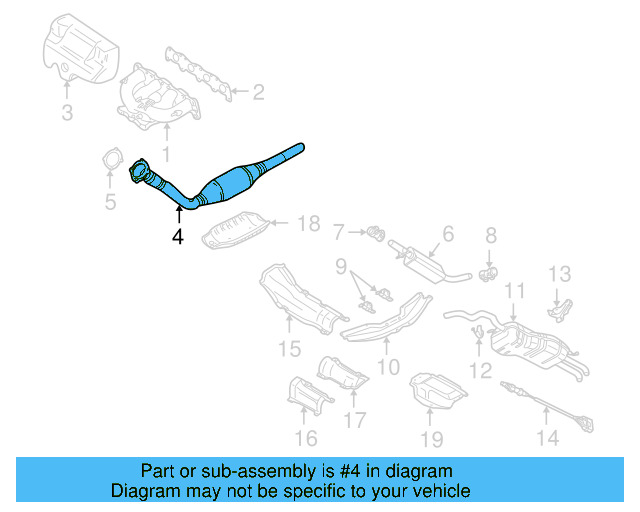 3
2
1
5
4
18
7
6
8
9
13
11
15
10
12
17
16
19
14

Part or sub-assembly is #4 in diagram
Diagram may not be specific to your vehicle