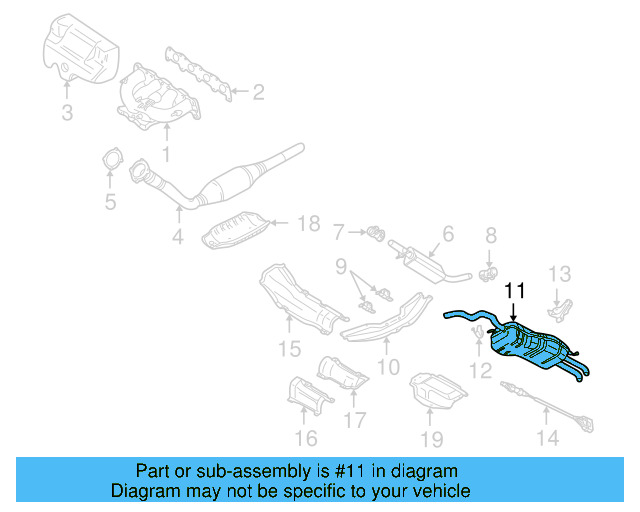 3
2
1
5
4
18
7
6
8
9
13
11
15
10
12
17
16
19
14

Part or sub-assembly is #11 in diagram
Diagram may not be specific to your vehicle