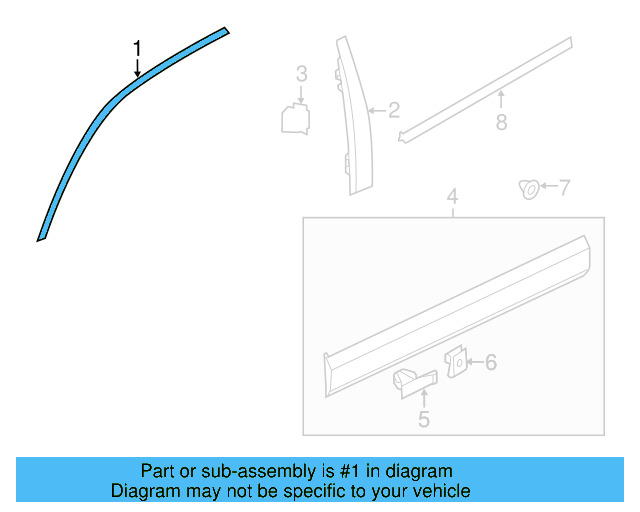 1
3
2
8
7
4
6
5

Part or sub-assembly is #1 in diagram
Diagram may not be specific to your vehicle