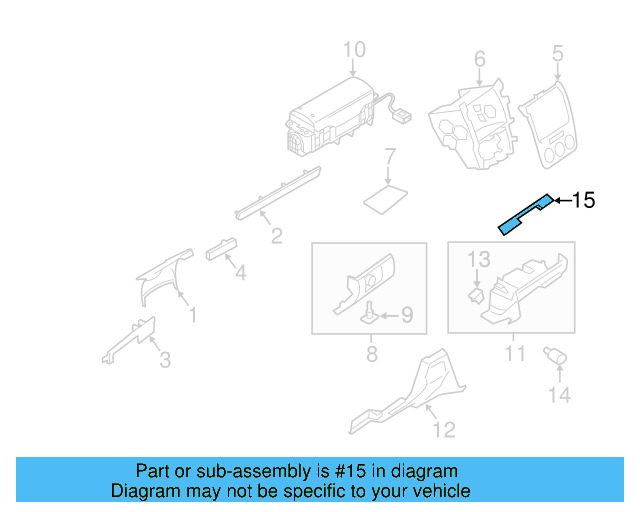 10
6
5
7
15
2
4
13
1
9
3
8
11
14
12

Part or sub-assembly is #15 in diagram
Diagram may not be specific to your vehicle