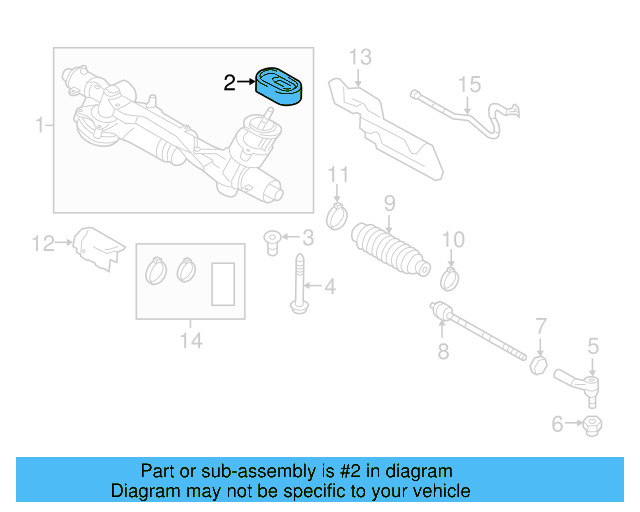 1
2
13
15
11
9
12
3
10
4
14
8
7
5
6

Part or sub-assembly is #2 in diagram
Diagram may not be specific to your vehicle