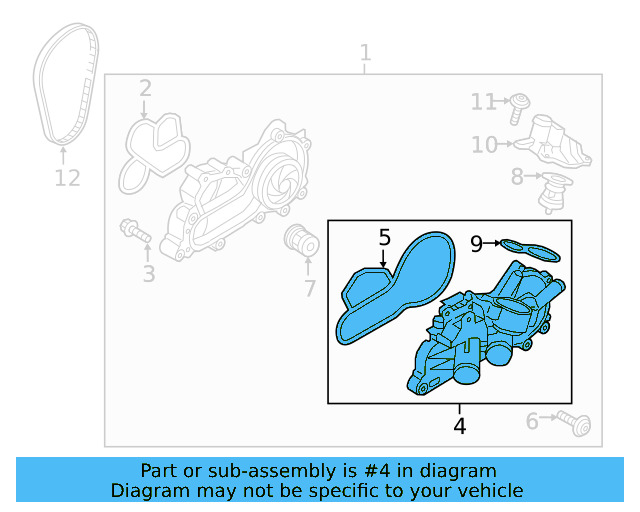 1
2
11
10
8
12
3
7
5
9
4
6

Part or sub-assembly is #4 in diagram
Diagram may not be specific to your vehicle