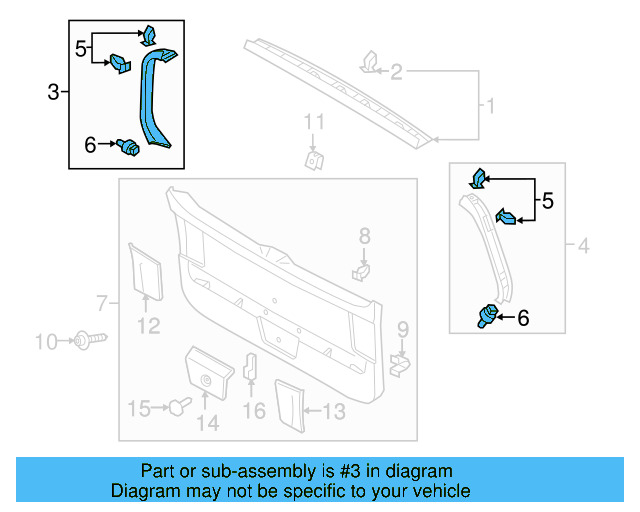 5
3
6
2
1
11
5
4
6
8
7
12
9
10
15
14
16
13

Part or sub-assembly is #3 in diagram
Diagram may not be specific to your vehicle