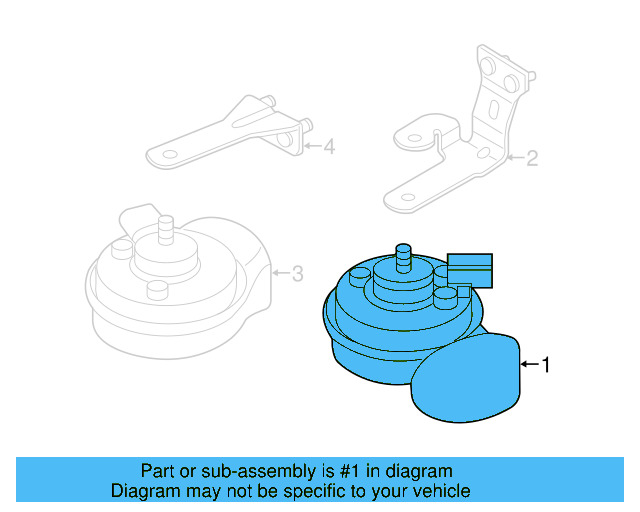 4
2
3
1

Part or sub-assembly is #1 in diagram
Diagram may not be specific to your vehicle