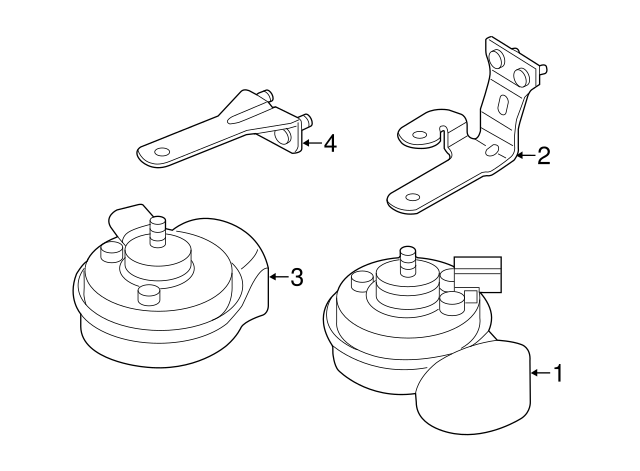 4
2
3
1