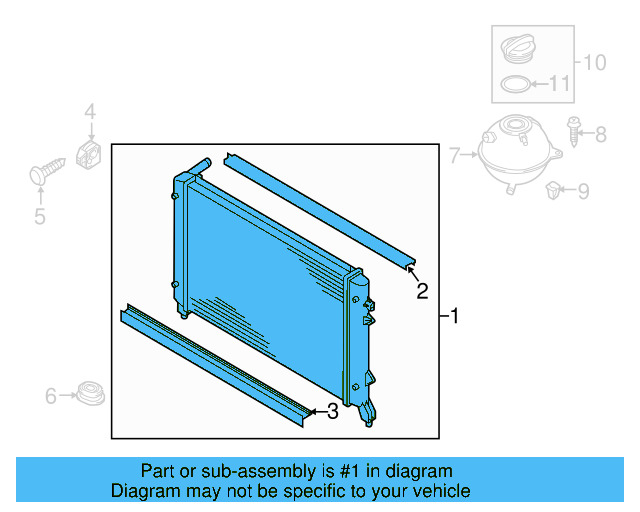 10
11
4
8
7
9
5
2
1
6
3

Part or sub-assembly is #1 in diagram
Diagram may not be specific to your vehicle