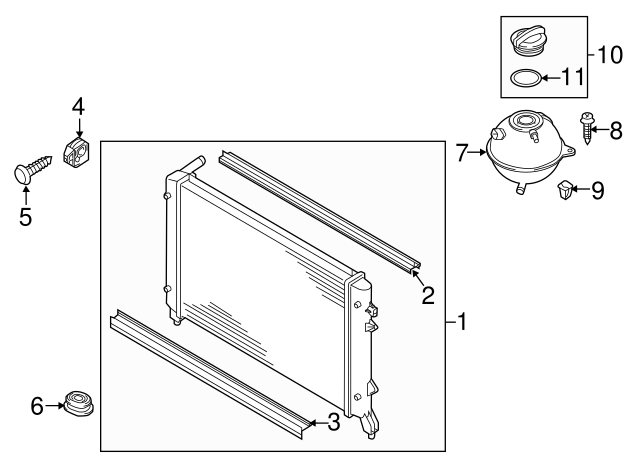 10
11
4
8
7
5
9
2
1
6
3