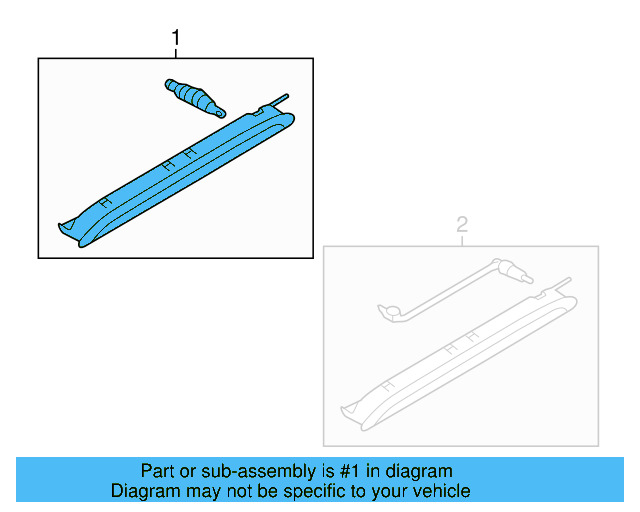 1

2

Part or sub-assembly is #1 in diagram
Diagram may not be specific to your vehicle