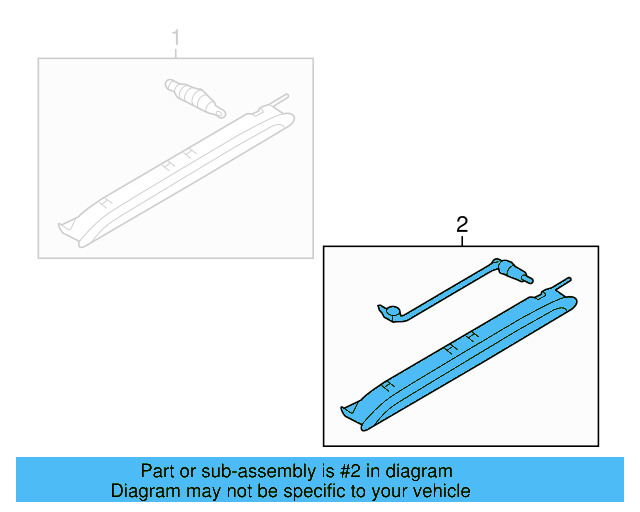 1

2

Part or sub-assembly is #2 in diagram
Diagram may not be specific to your vehicle