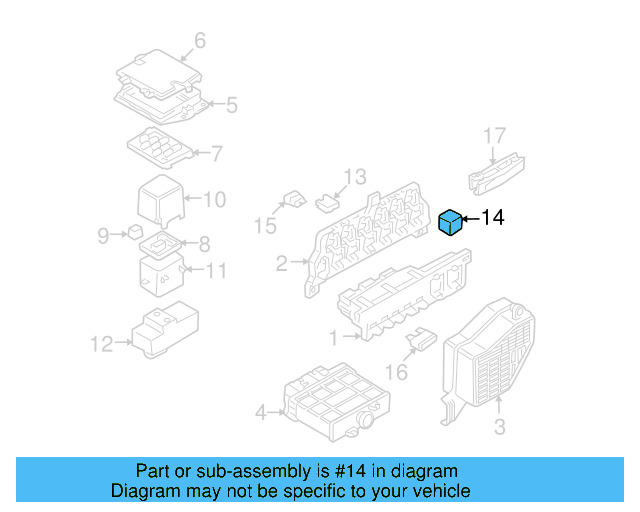 6
5
7
10
9
8
11
12
17
13
15
14
2
1
16
4
3

Part or sub-assembly is #14 in diagram
Diagram may not be specific to your vehicle