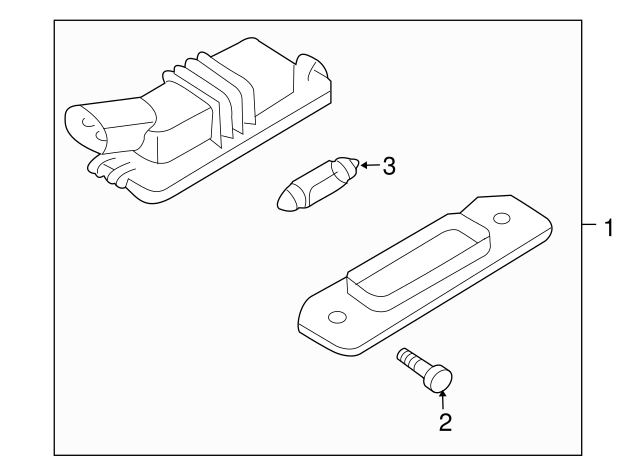 3
1
2