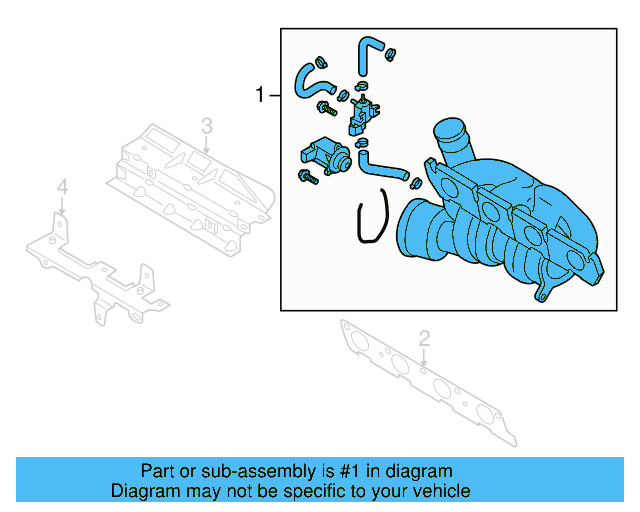 1
3
4
2
Part or sub-assembly is #1 in diagram
Diagram may not be specific to your vehicle