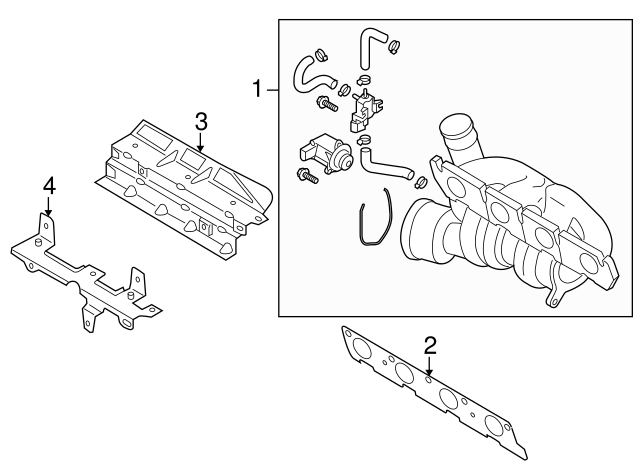 1
3
4
2