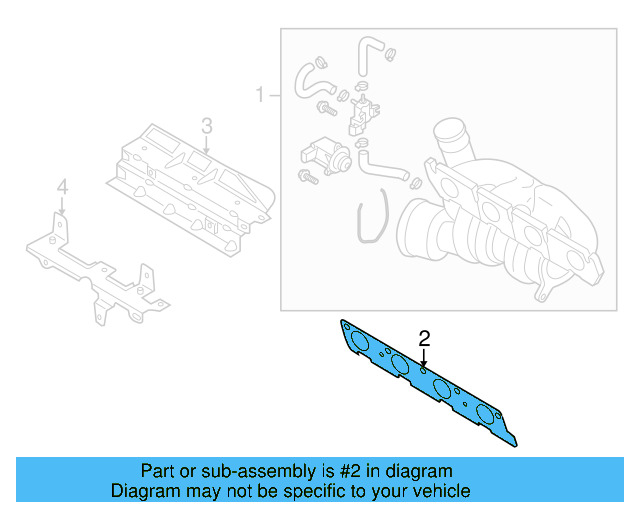 1
3
4
2

Part or sub-assembly is #2 in diagram
Diagram may not be specific to your vehicle