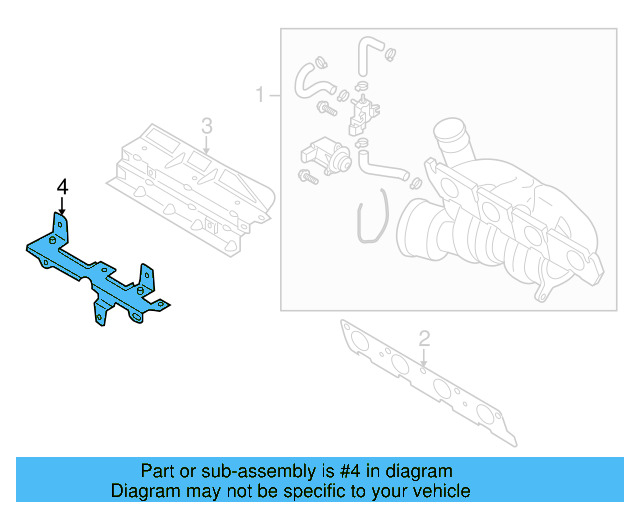 1
3
4
2

Part or sub-assembly is #4 in diagram
Diagram may not be specific to your vehicle