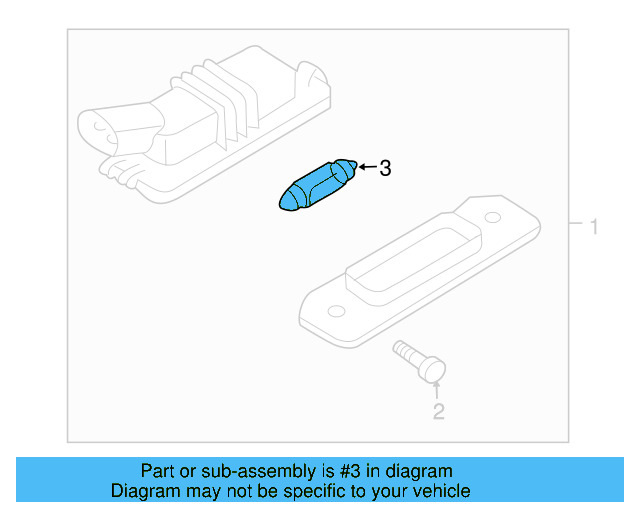 3
1
2

Part or sub-assembly is #3 in diagram
Diagram may not be specific to your vehicle