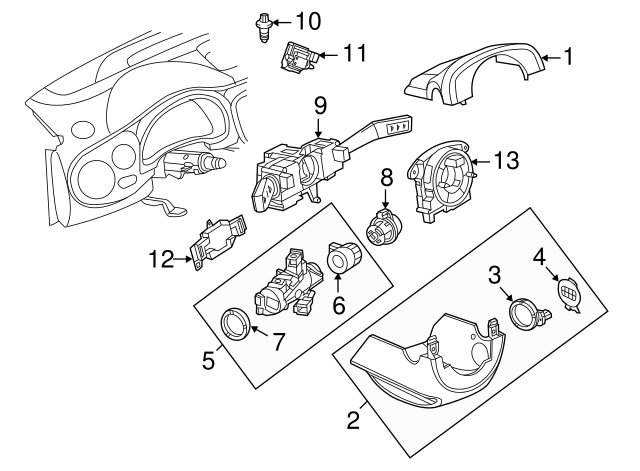 10
11
1
9
13
8
12
4
3
6
7
5
2