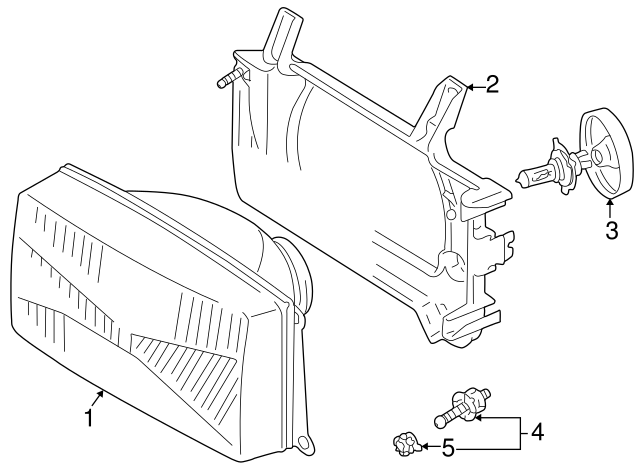 2
3
1
4
5