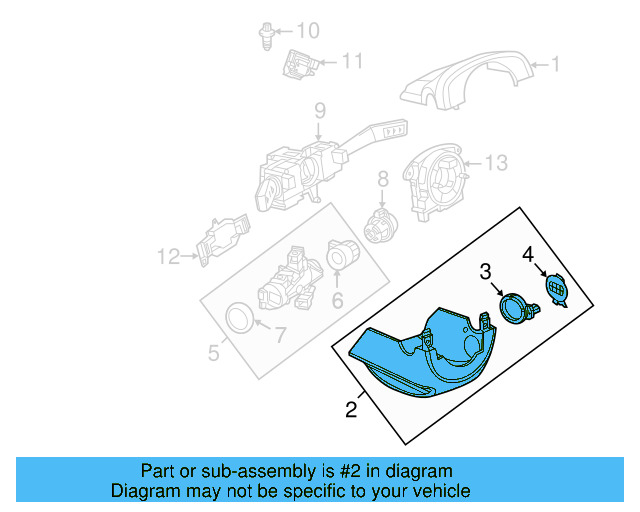 10
11
1
9
13
8
12
6
7
5
3
4
2

Part or sub-assembly is #2 in diagram
Diagram may not be specific to your vehicle