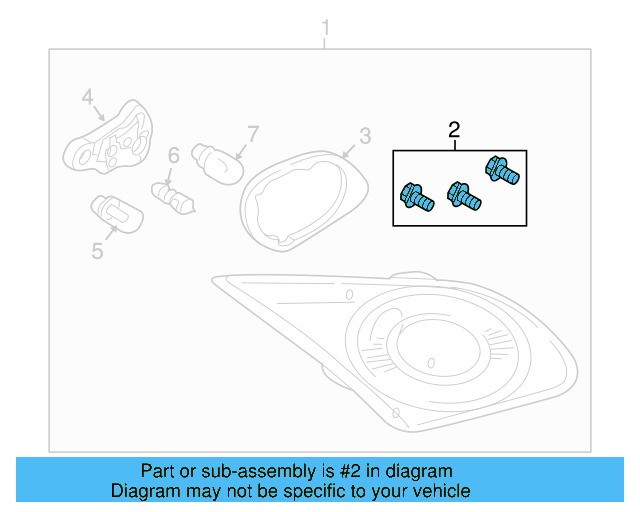 1
4
7
3
2
6
5

Part or sub-assembly is #2 in diagram
Diagram may not be specific to your vehicle