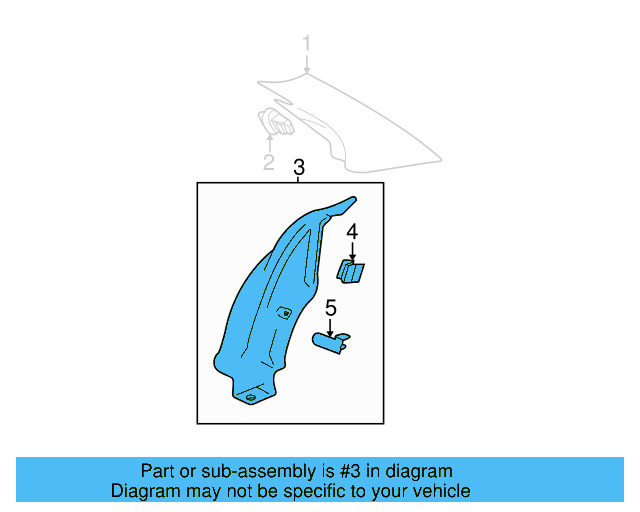 1
2
3
4
5

Part or sub-assembly is #3 in diagram
Diagram may not be specific to your vehicle