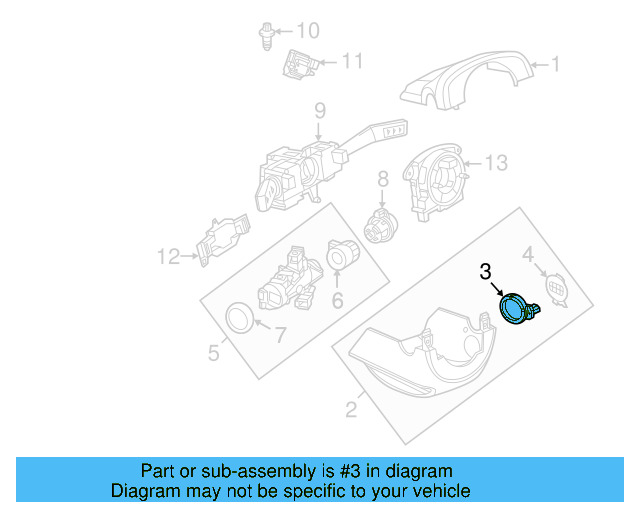 10
11
1
9
13
8
12
4
3
6
7
5
2

Part or sub-assembly is #3 in diagram
Diagram may not be specific to your vehicle