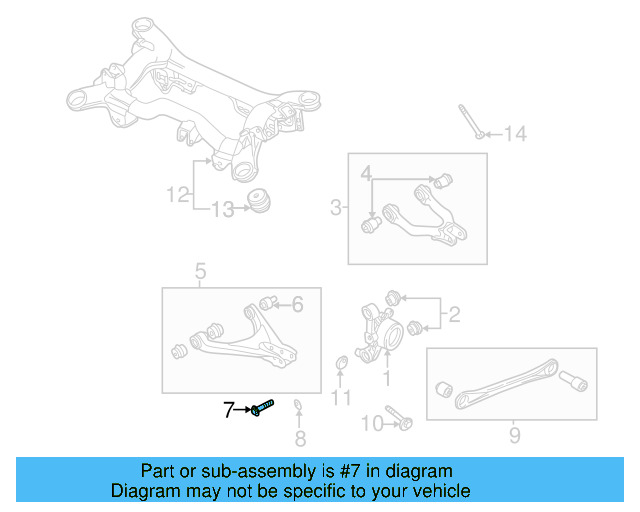 14

4

3

12

13

5

6

2

1

11

7

8

10

9

Part or sub-assembly is #7 in diagram
Diagram may not be specific to your vehicle