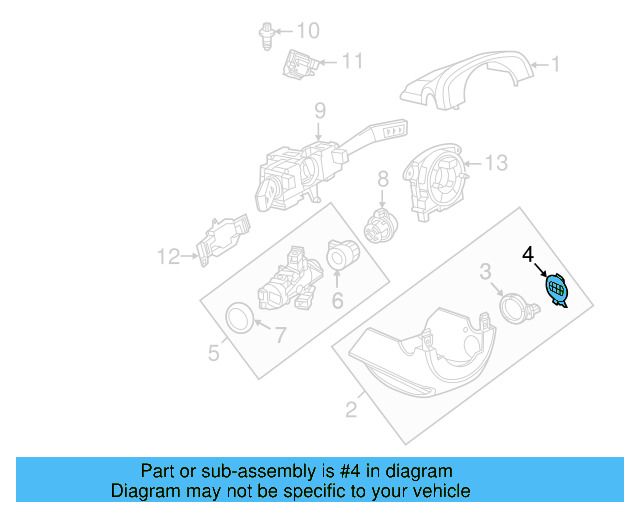 10
11
1
9
13
8
12
4
3
6
7
5
2

Part or sub-assembly is #4 in diagram
Diagram may not be specific to your vehicle