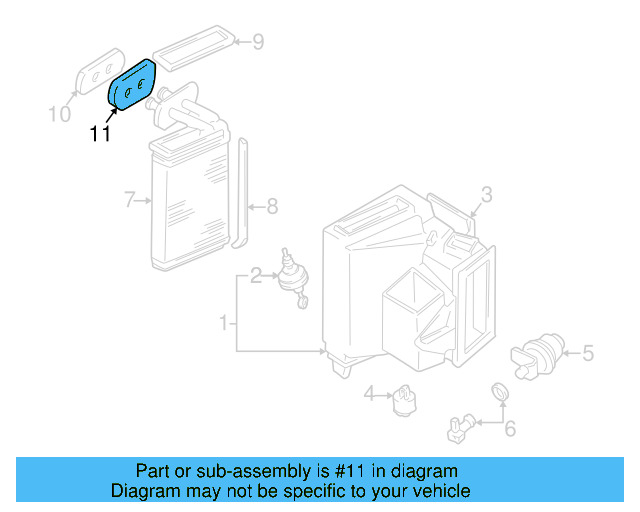 9

10

11

7

8

3

2

1

5

4

6

Part or sub-assembly is #11 in diagram
Diagram may not be specific to your vehicle