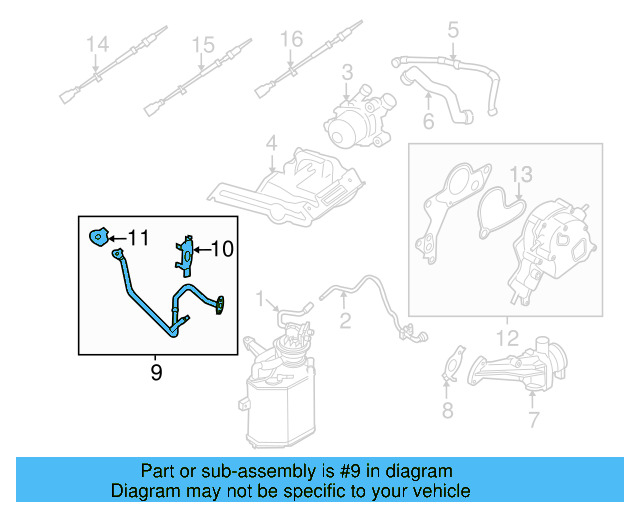 14
15
16
5
3
6
4
13
11
10
1
2
12
9
8
7

Part or sub-assembly is #9 in diagram
Diagram may not be specific to your vehicle