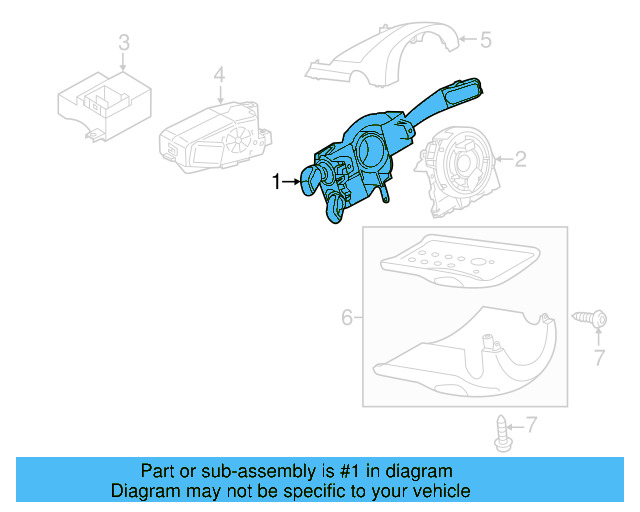 3
4
5
1
2
6
7
7

Part or sub-assembly is #1 in diagram
Diagram may not be specific to your vehicle