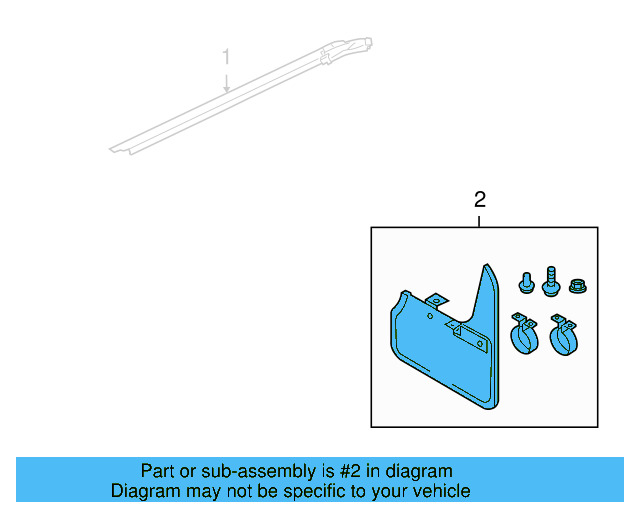 1

2

Part or sub-assembly is #2 in diagram
Diagram may not be specific to your vehicle