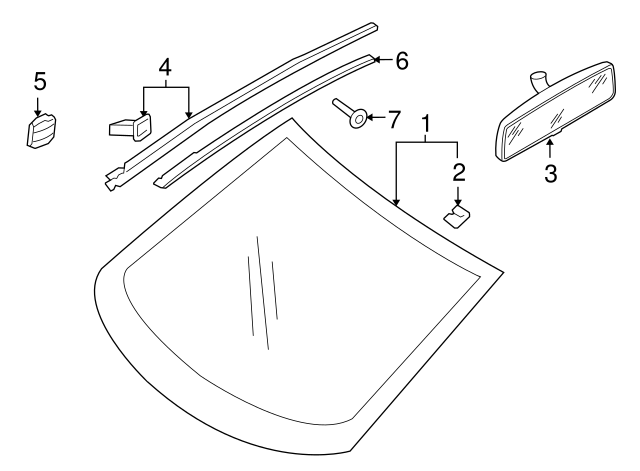 5
4
6
7
1
2
3