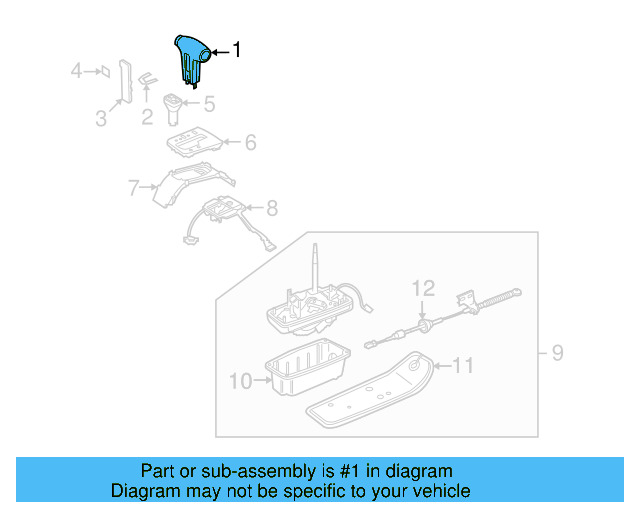 1
4
3
2
5
6
7
8
12
9
10
11

Part or sub-assembly is #1 in diagram
Diagram may not be specific to your vehicle