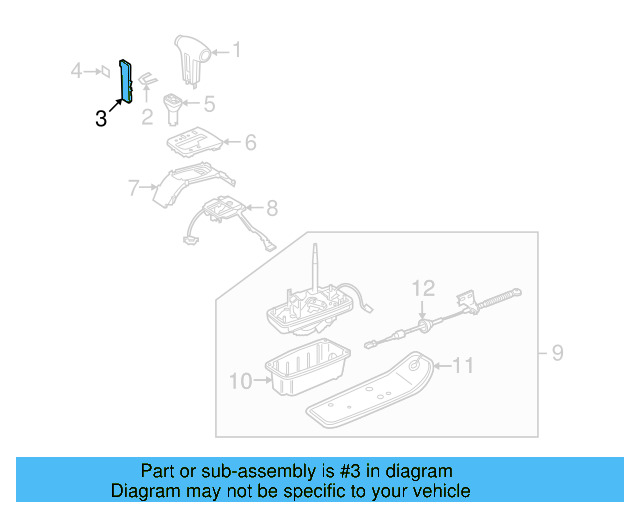 4
1
3
2
5
6
7
8
12
9
10
11

Part or sub-assembly is #3 in diagram
Diagram may not be specific to your vehicle