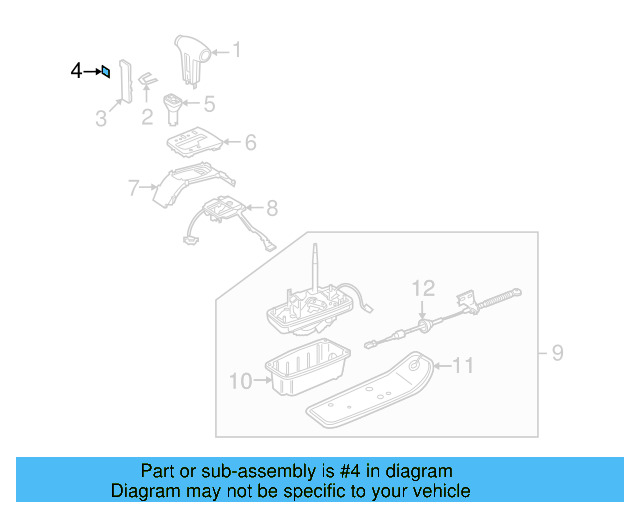 4
1
3
2
5
6
7
8
12
9
10
11

Part or sub-assembly is #4 in diagram
Diagram may not be specific to your vehicle