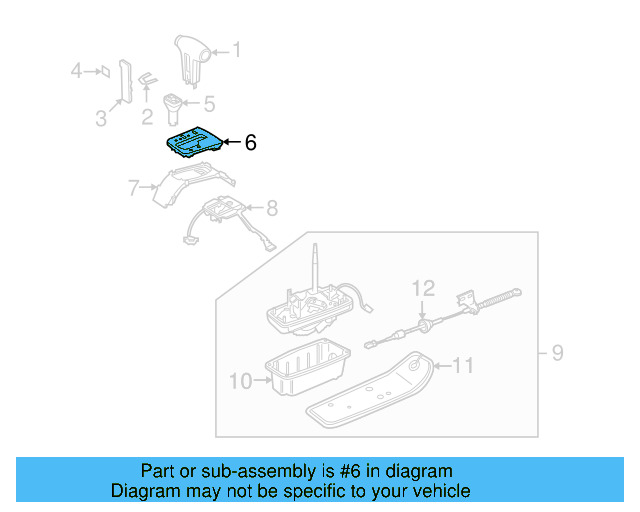 1
4
3
2
5
6
7
8
12
9
10
11

Part or sub-assembly is #6 in diagram
Diagram may not be specific to your vehicle