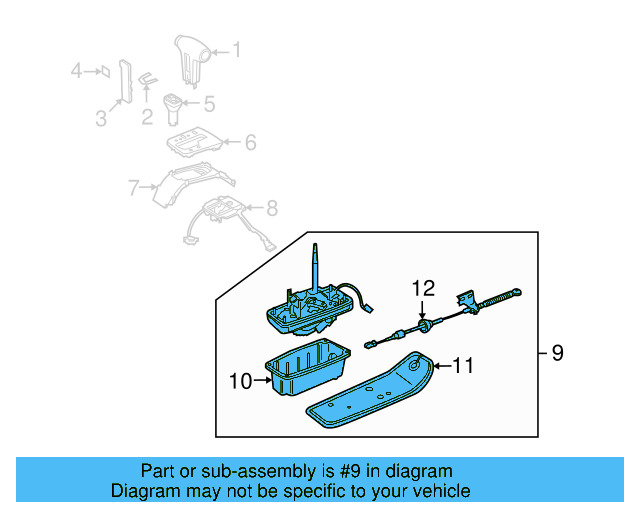 1
4
3
2
5
6
7
8
12
9
10
11

Part or sub-assembly is #9 in diagram
Diagram may not be specific to your vehicle