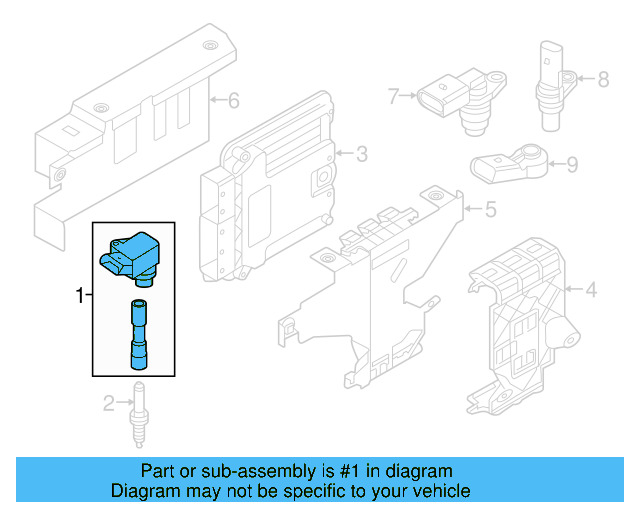 6
7
8
3
9
5
1
4
2

Part or sub-assembly is #1 in diagram
Diagram may not be specific to your vehicle