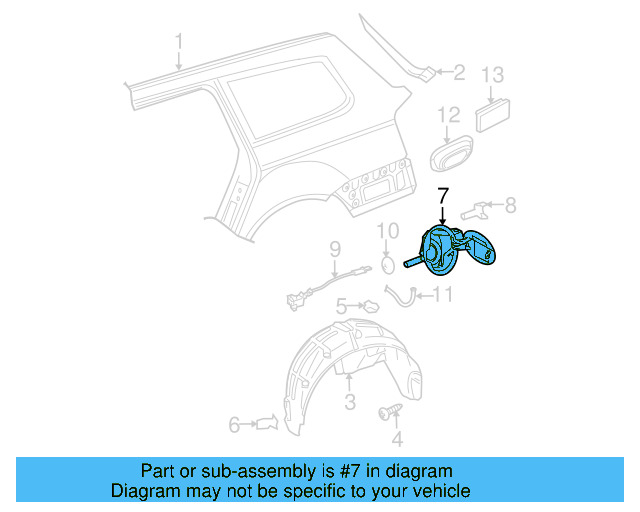 1
2
13
12
7
8
10
9
11
5
3
6
4

Part or sub-assembly is #7 in diagram
Diagram may not be specific to your vehicle