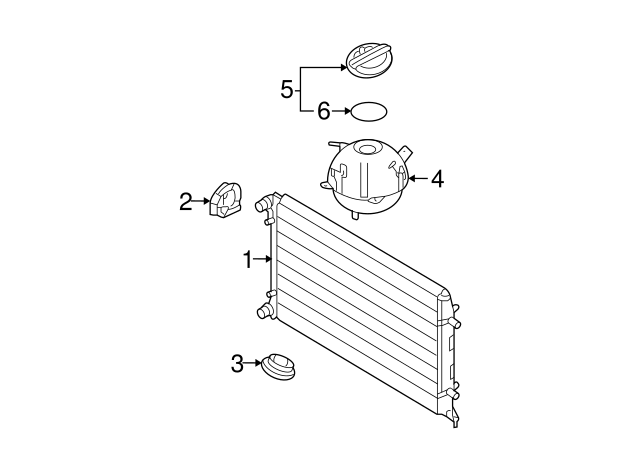 5
6
4
2
1
3